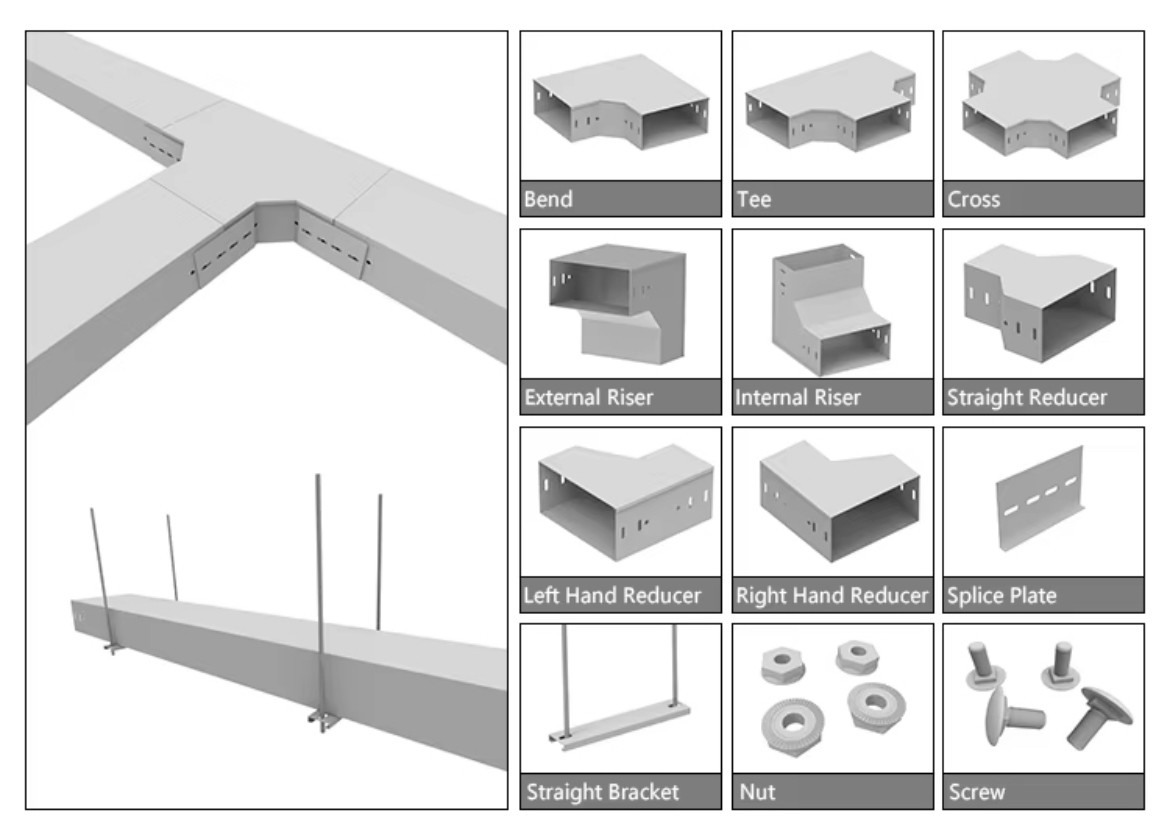 Bend
Tee
Cross
External Riser
Internal Riser
Straight Reducer
Left Hand Reducer
Right Hand Reducer
Splice Plate
Straight Bracket
Nut
Screw